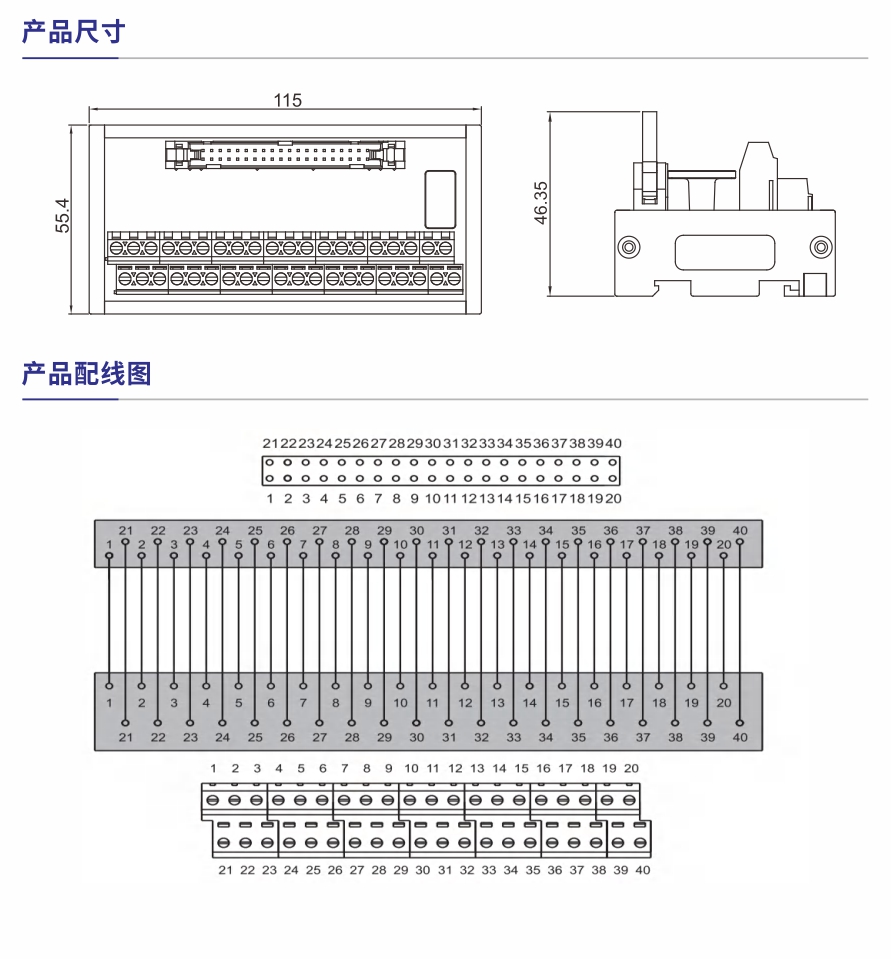 产品尺寸

115

55.4

46.35

产品配线图

21 22 23 24 25 26 27 28 29 30 31 32 33 34 35 36 37 38 39 40

1 2 3 4 5 6 7 8 9 10 11 12 13 14 15 16 17 18 19 20

21 22 23 24 25 26 27 28 29 30 31 32 33 34 35 36 37 38 39 40

1 2 3 4 5 6 7 8 9 10 11 12 13 14 15 16 17 18 19 20

1 2 3 4 5 6 7 8 9 10 11 12 13 14 15 16 17 18 19 20

21 22 23 24 25 26 27 28 29 30 31 32 33 34 35 36 37 38 39 40

1 2 3 4 5 6 7 8 9 10 11 12 13 14 15 16 17 18 19 20

21 22 23 24 25 26 27 28 29 30 31 32 33 34 35 36 37 38 39 40