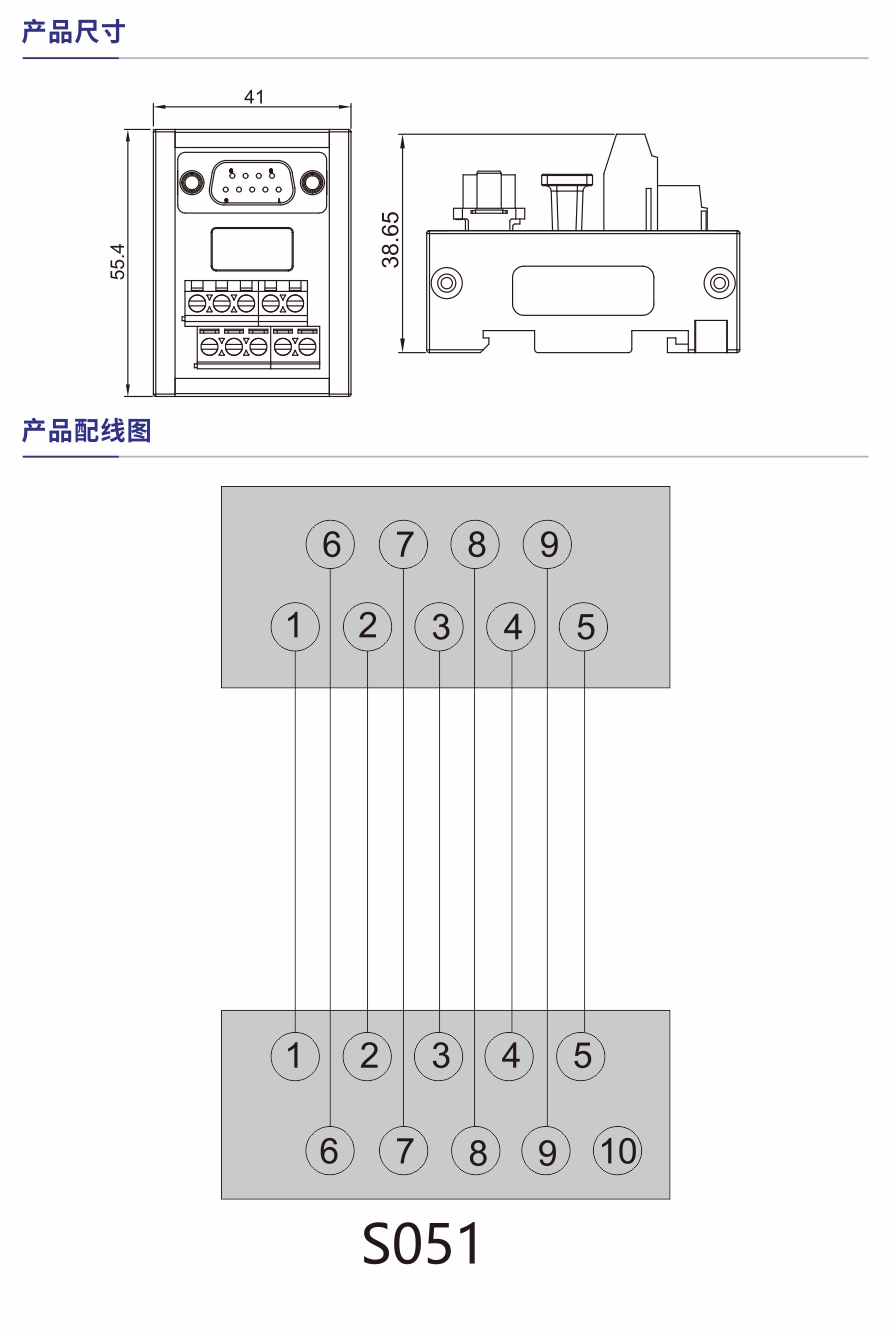 产品尺寸

41

55.4

38.65

产品配线图

6 7 8 9

1 2 3 4 5

1 2 3 4 5

6 7 8 9 10

S051