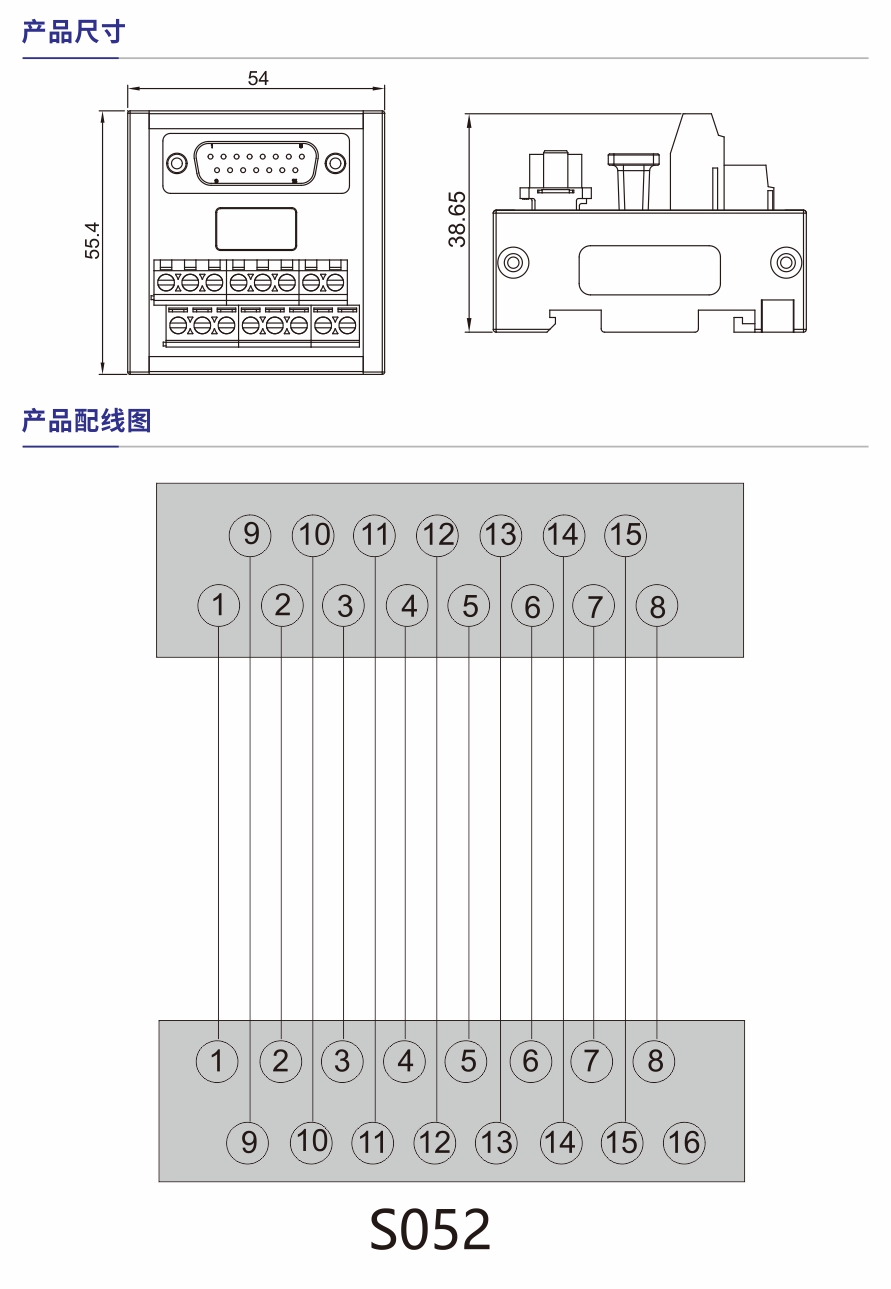 产品尺寸

54

55.4

38.65

产品配线图

9 10 11 12 13 14 15

1 2 3 4 5 6 7 8

1 2 3 4 5 6 7 8

9 10 11 12 13 14 15 16

S052