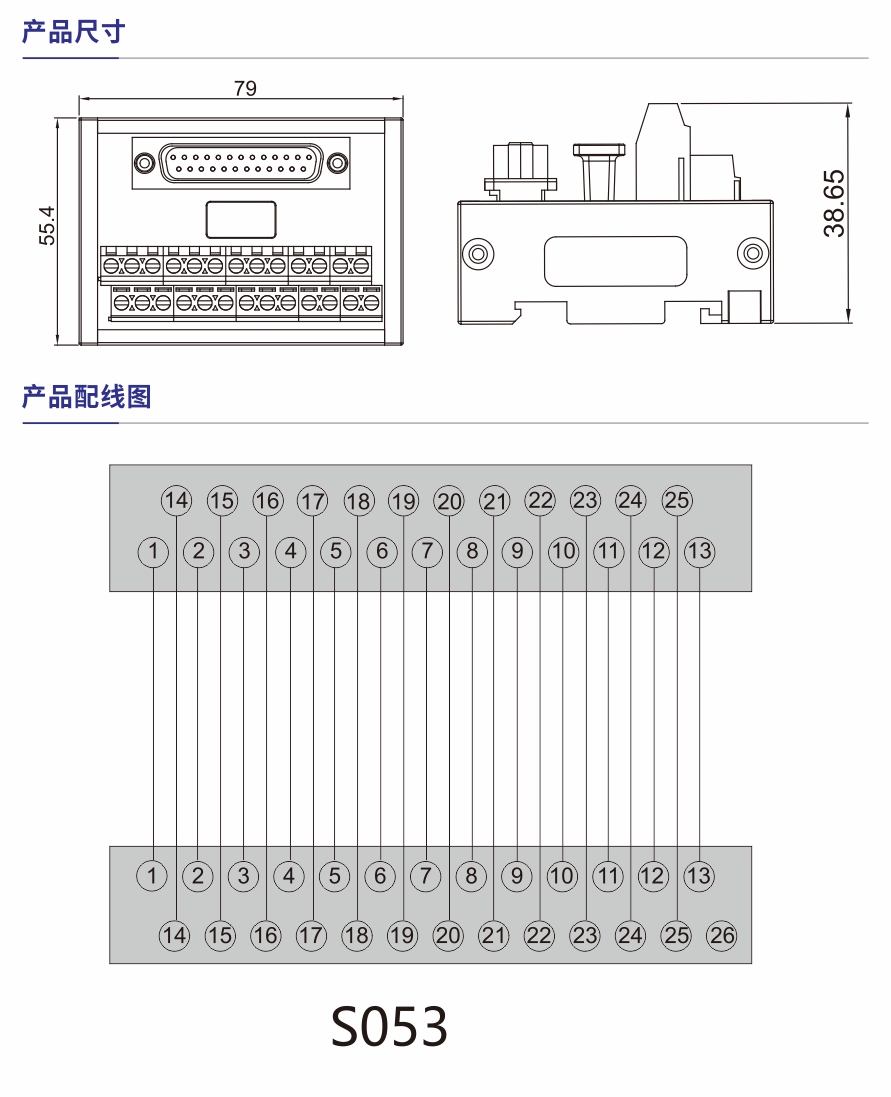 产品尺寸

79

55.4

38.65

产品配线图

14 15 16 17 18 19 20 21 22 23 24 25

1 2 3 4 5 6 7 8 9 10 11 12 13

1 2 3 4 5 6 7 8 9 10 11 12 13

14 15 16 17 18 19 20 21 22 23 24 25 26

S053