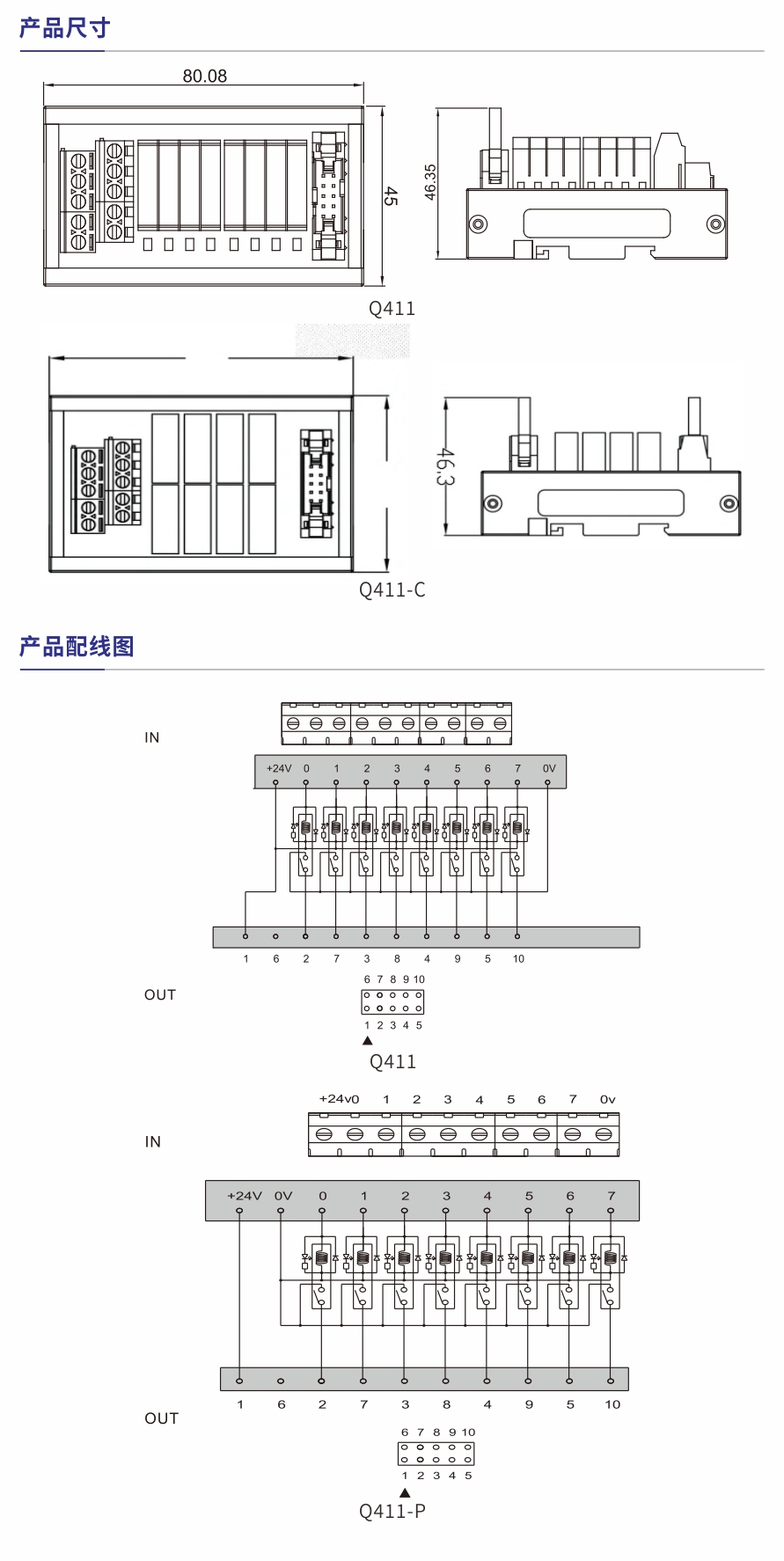 产品尺寸

80.08

45

46.35

Q411

46.3

Q411-C

产品配线图

IN

+24V 0 1 2 3 4 5 6 7 0V

1 6 2 7 3 8 4 9 5 10

OUT

6 7 8 9 10

1 2 3 4 5

Q411

+24v0 1 2 3 4 5 6 7 0v

IN

+24V 0V 0 1 2 3 4 5 6 7

1 6 2 7 3 8 4 9 5 10

OUT

6 7 8 9 10

1 2 3 4 5

Q411-P